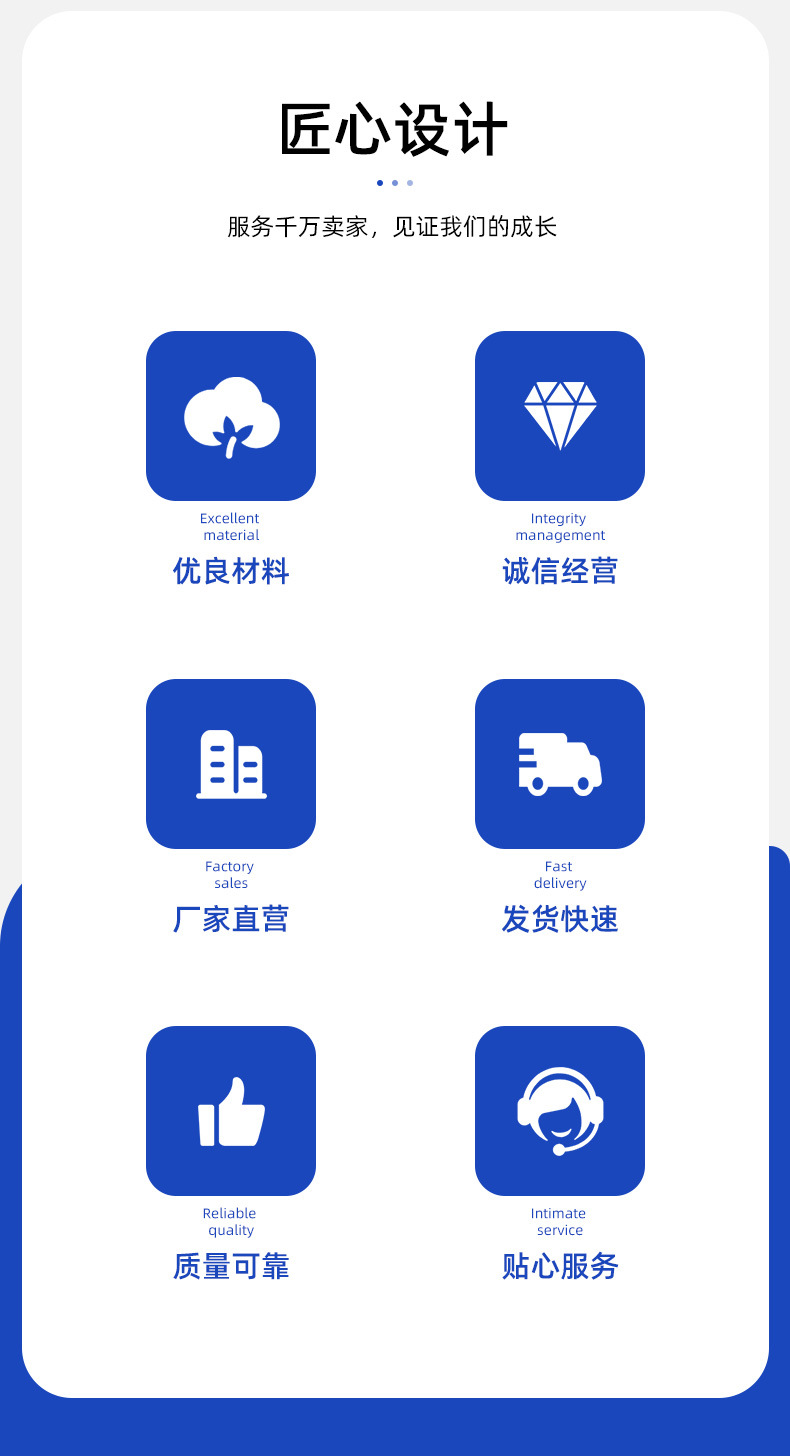 匠心设计

服务千万卖家，见证我们的成长

Excellent
material
优良材料

Integrity
management
诚信经营

Factory
sales
厂家直营

Fast
delivery
发货快速

Reliable
quality
质量可靠

Intimate
service
贴心服务